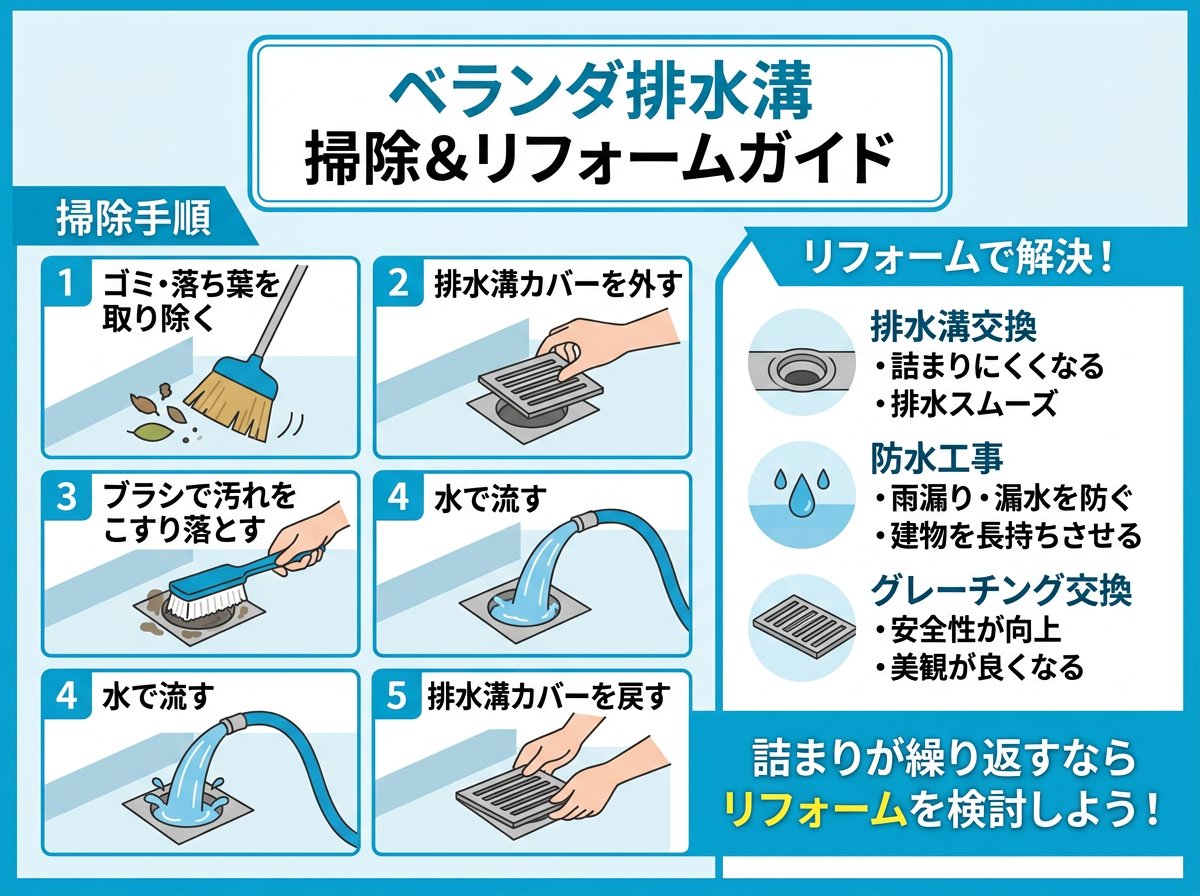 ベランダ排水溝
掃除&リフォームガイド

掃除手順

1 ゴミ・落ち葉を取り除く

2 排水溝カバーを外す

3 ブラシで汚れをこすり落とす

4 水で流す

4 水で流す

5 排水溝カバーを戻す

リフォームで解決!

排水溝交換
・詰まりにくくなる
・排水スムーズ

防水工事
・雨漏り・漏水を防ぐ
・建物を長持ちさせる

グレーチング交換
・安全性が向上
・美観が良くなる

詰まりが繰り返すなら
リフォームを検討しよう!